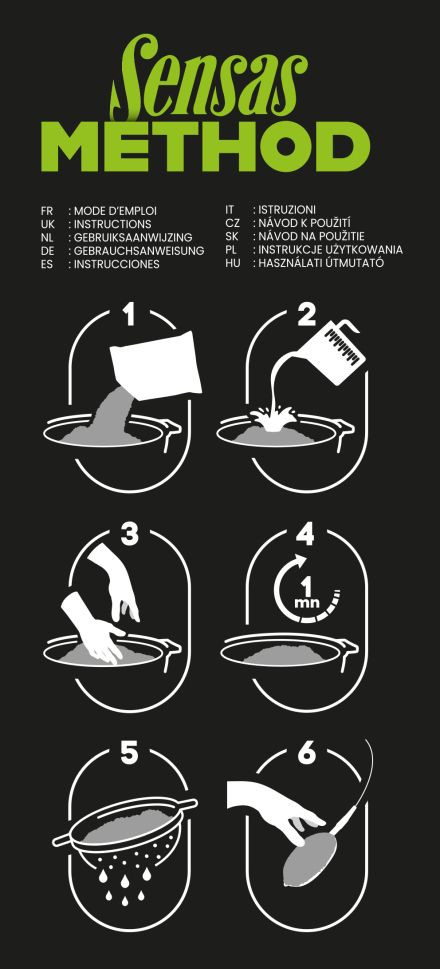 Sensas
METHOD

FR : MODE D'EMPLOI
UK : INSTRUCTIONS
NL : GEBRUIKSAANWIJZING
DE : GEBRAUCHSANWEISUNG
ES : INSTRUCCIONES

IT : ISTRUZIONI
CZ : NÁVOD K POUŽITÍ
SK : NÁVOD NA POUŽITIE
PL : INSTRUKCJE UŻYTKOWANIA
HU : HASZNÁLATI ÚTMUTATÓ

1

2

3

4

1 mn

5

6